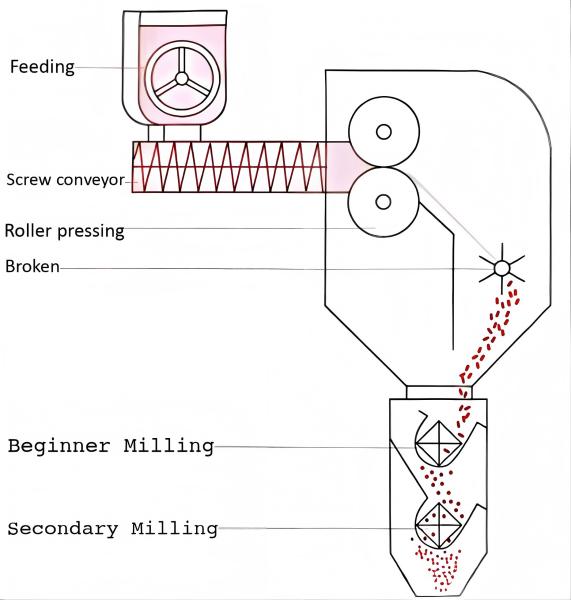 Feeding

Screw conveyor

Roller pressing

Broken

Beginner Milling

Secondary Milling