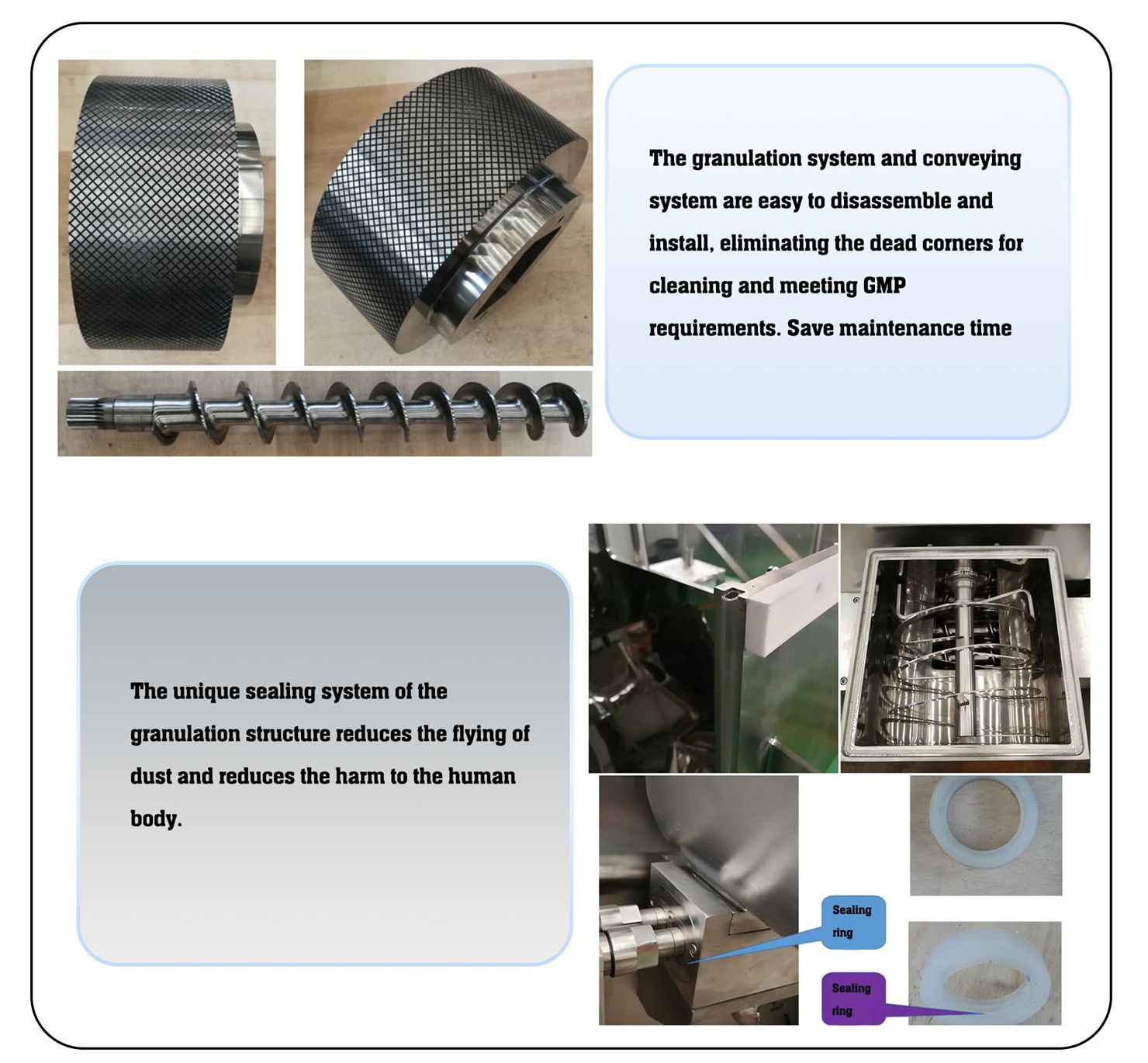 The granulation system and conveying system are easy to disassemble and install, eliminating the dead corners for cleaning and meeting GMP requirements. Save maintenance time

The unique sealing system of the granulation structure reduces the flying of dust and reduces the harm to the human body.

Sealing ring

Sealing ring